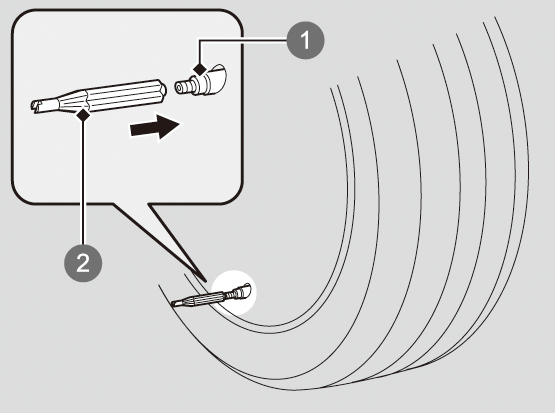 1

2