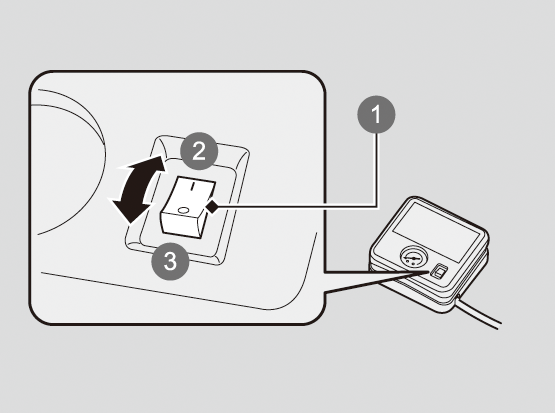 1
2
3