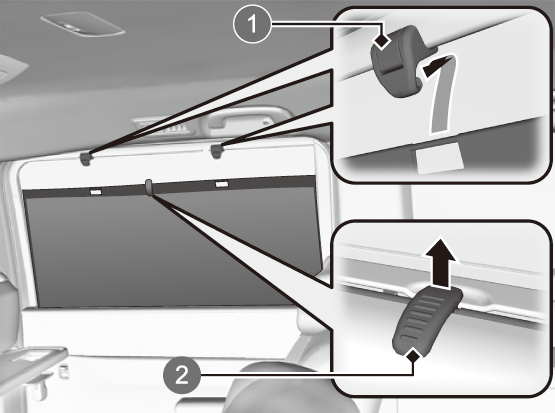 1
2