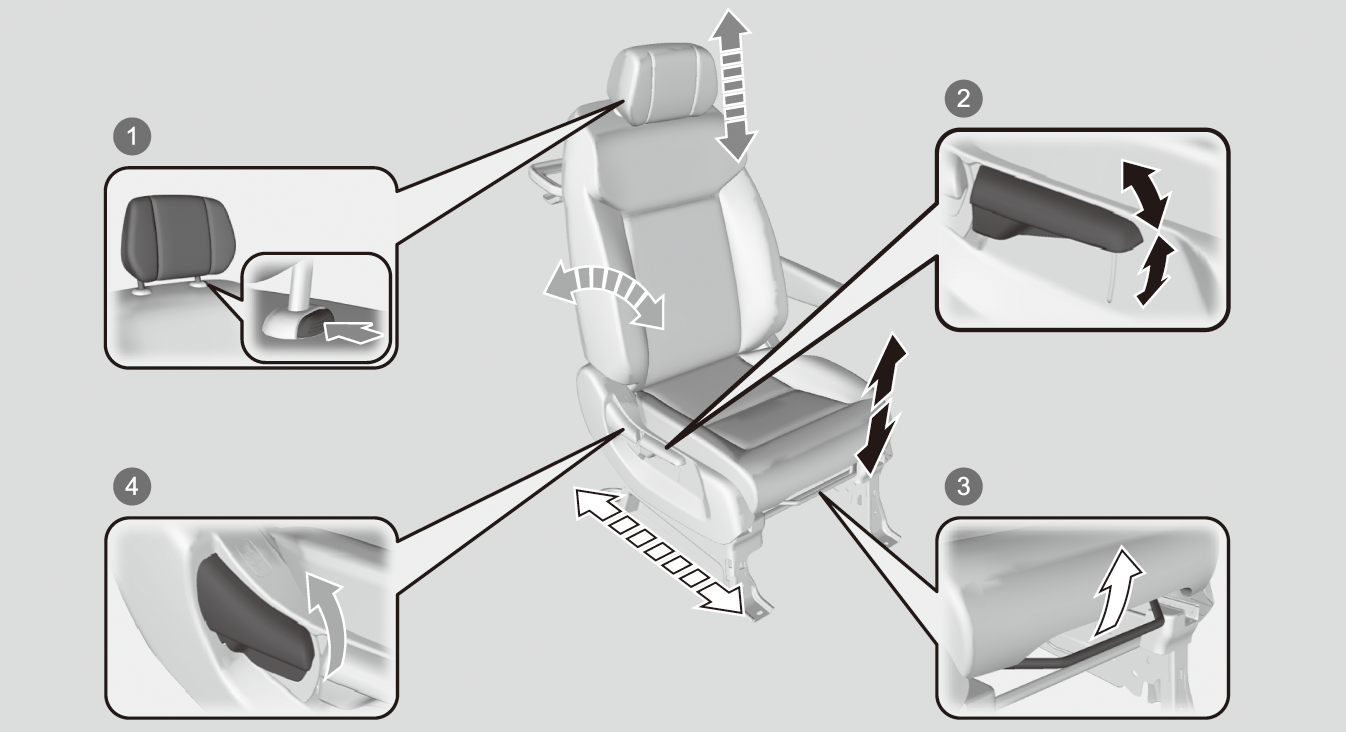 1

2

4

3