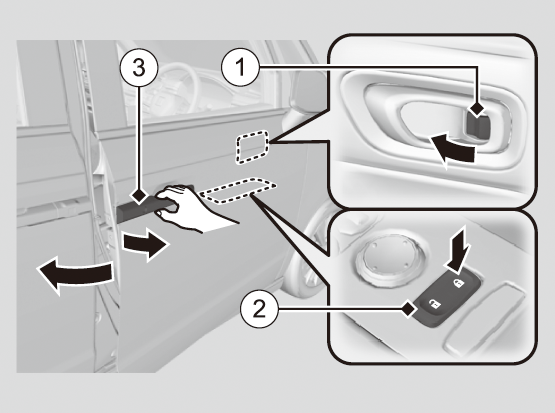 3
1
2