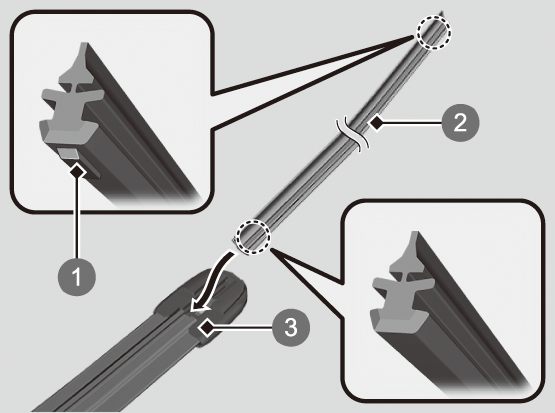 2
1
3