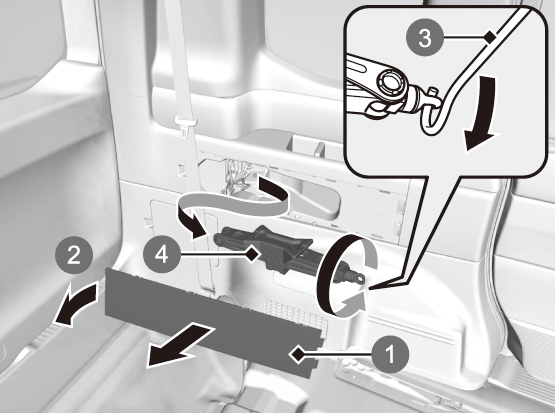 3
2
4
1