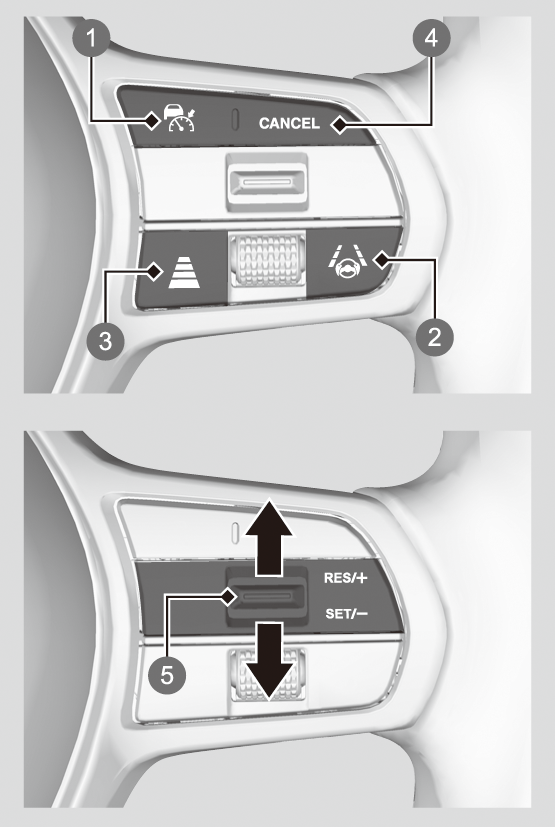 1
4
CANCEL
3
2

RES/+
SET/−
5