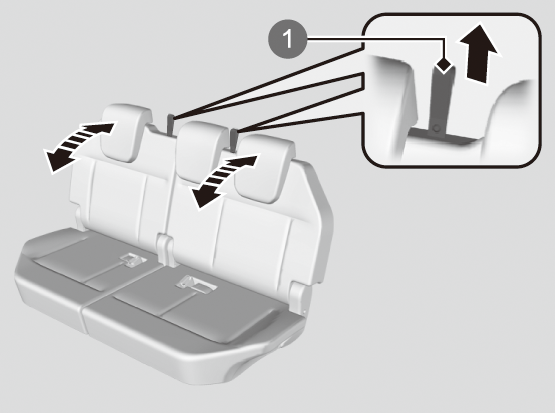 1