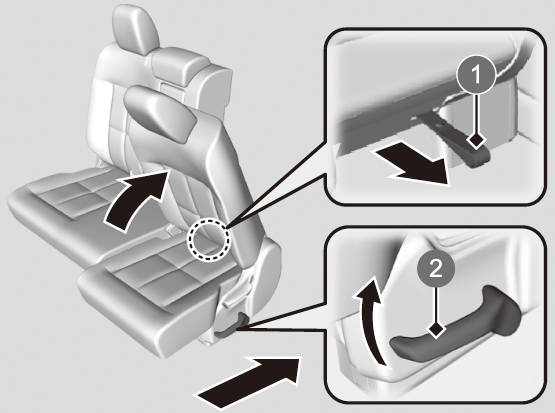 1

2