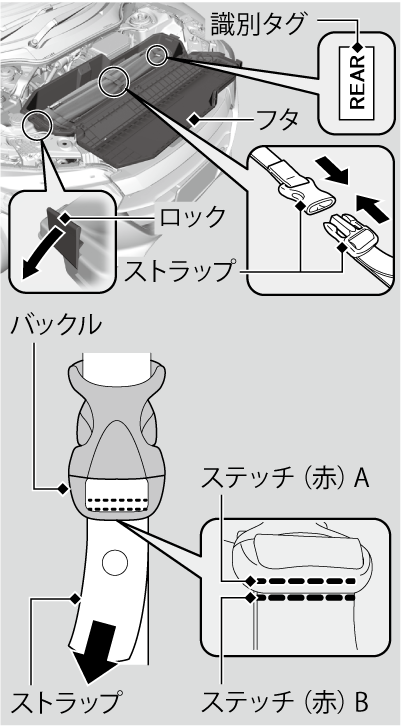 識別タグ

REAR

フタ

ロック

ストラップ

バックル

ステッチ（赤）A

ストラップ

ステッチ（赤）B