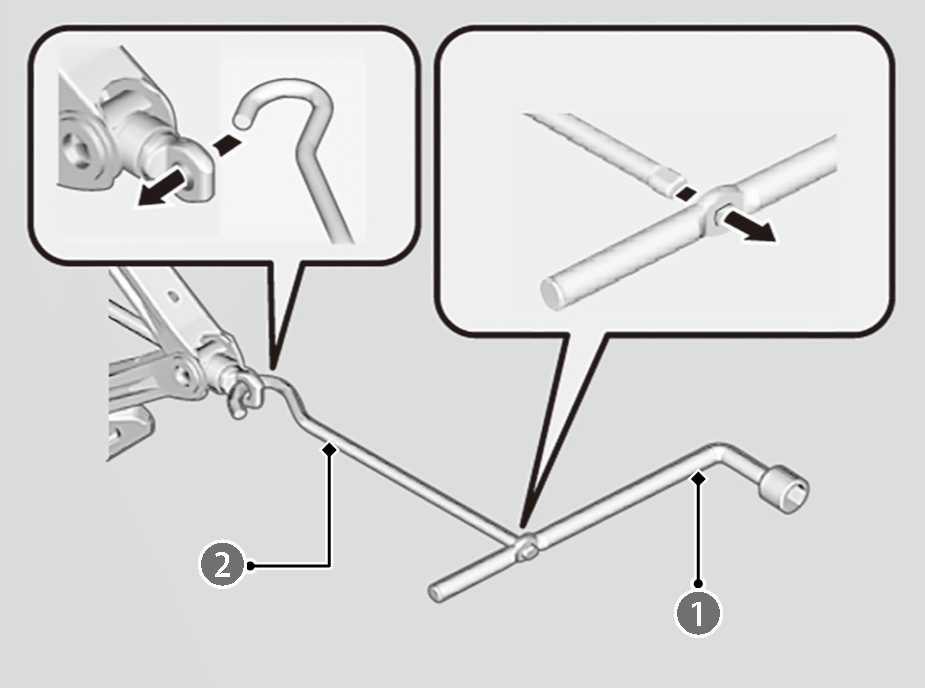 2

1