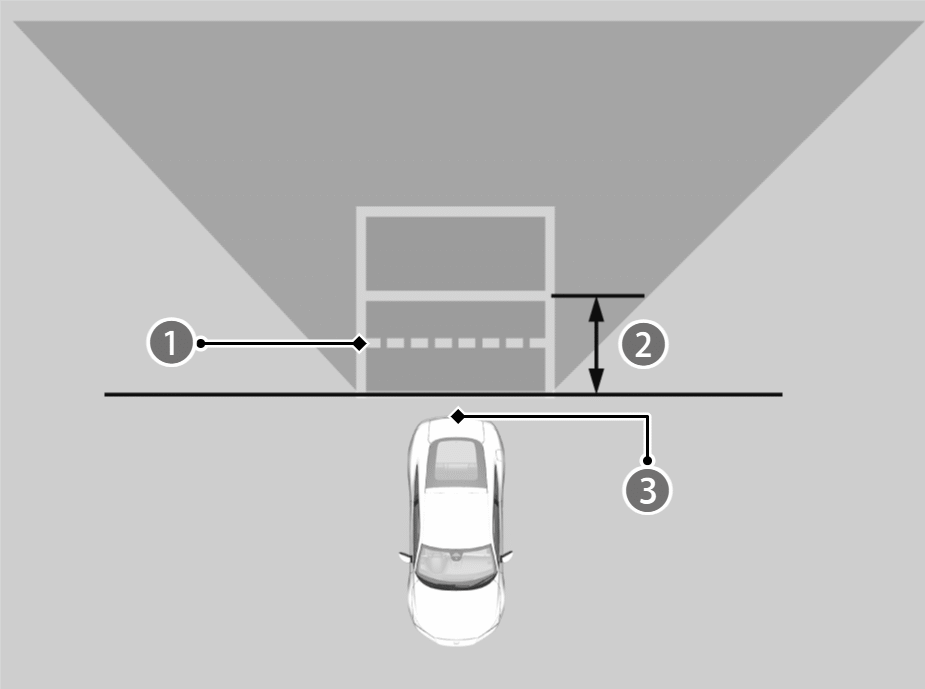 1
2
3