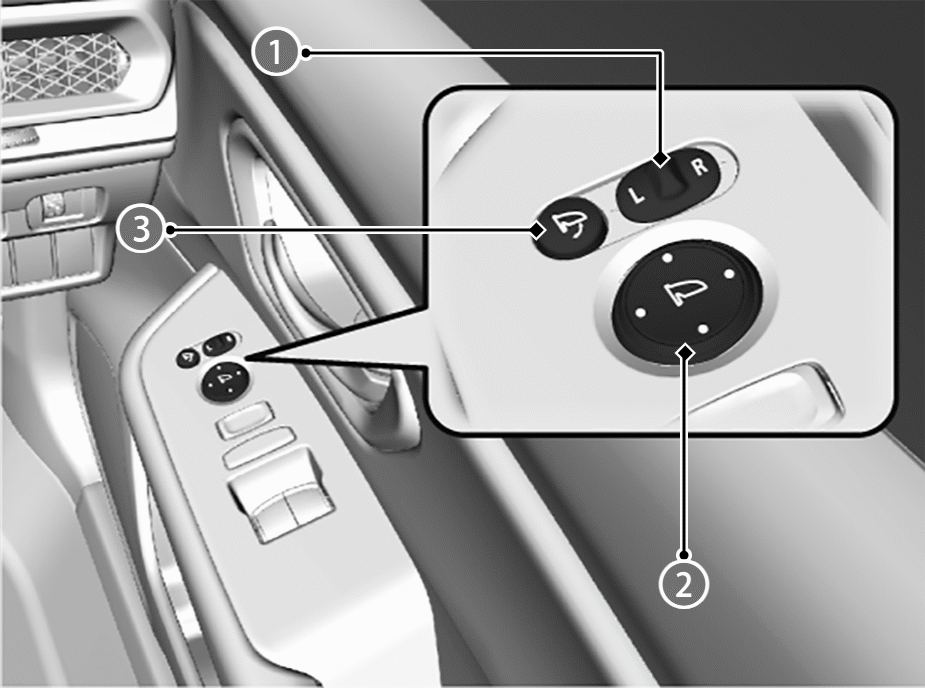 1
L R
3
2