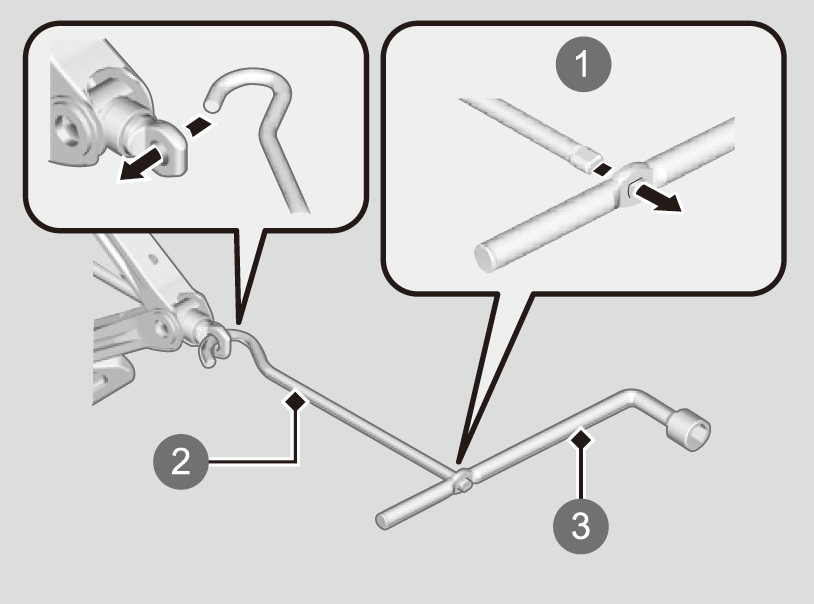 1

2

3