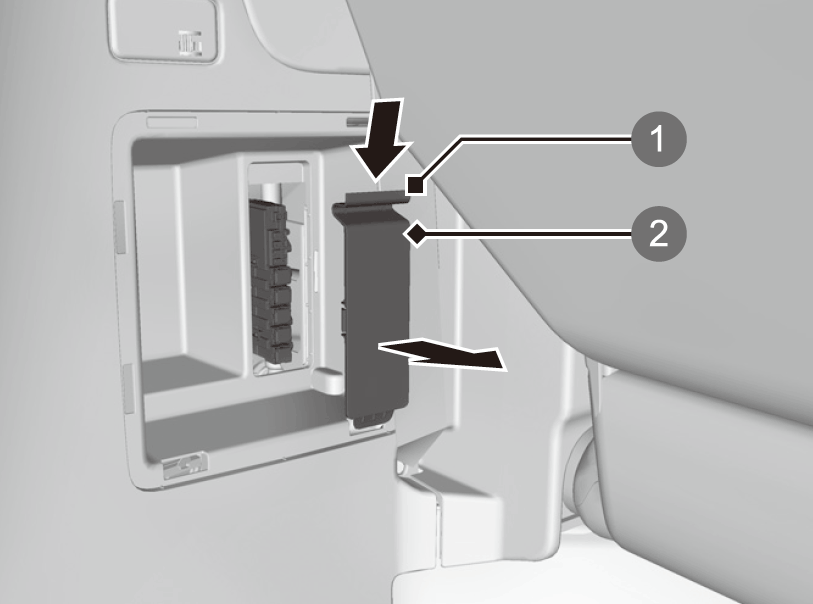 1
2