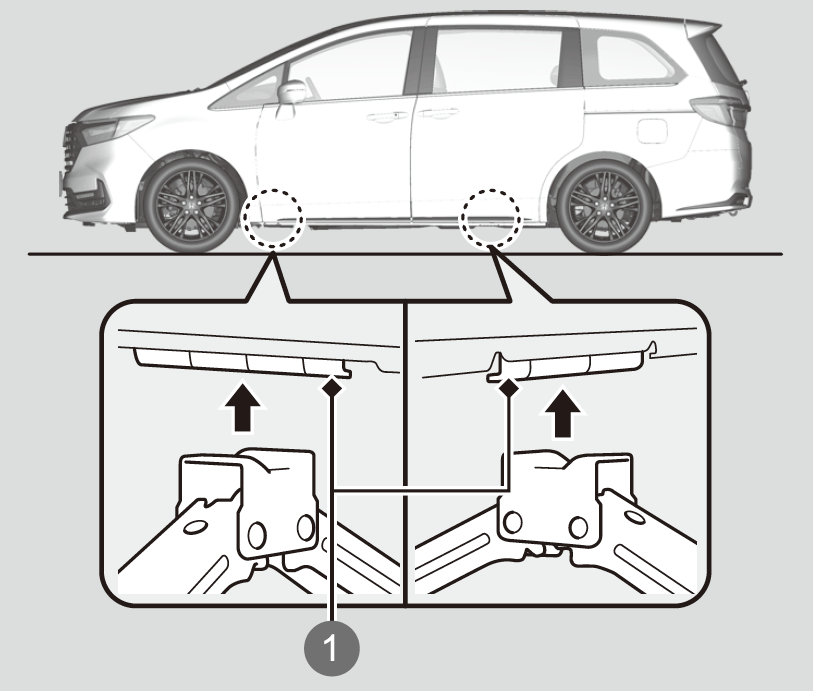 1