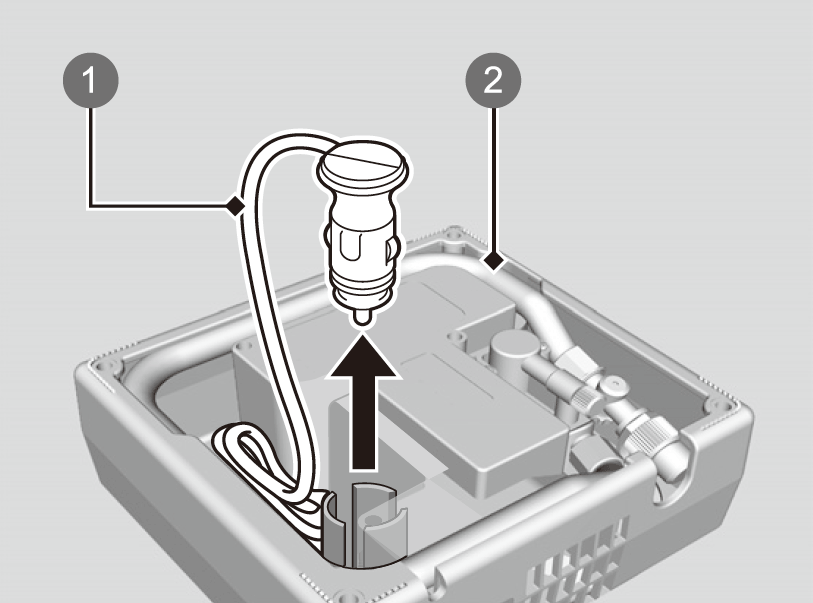 1

2