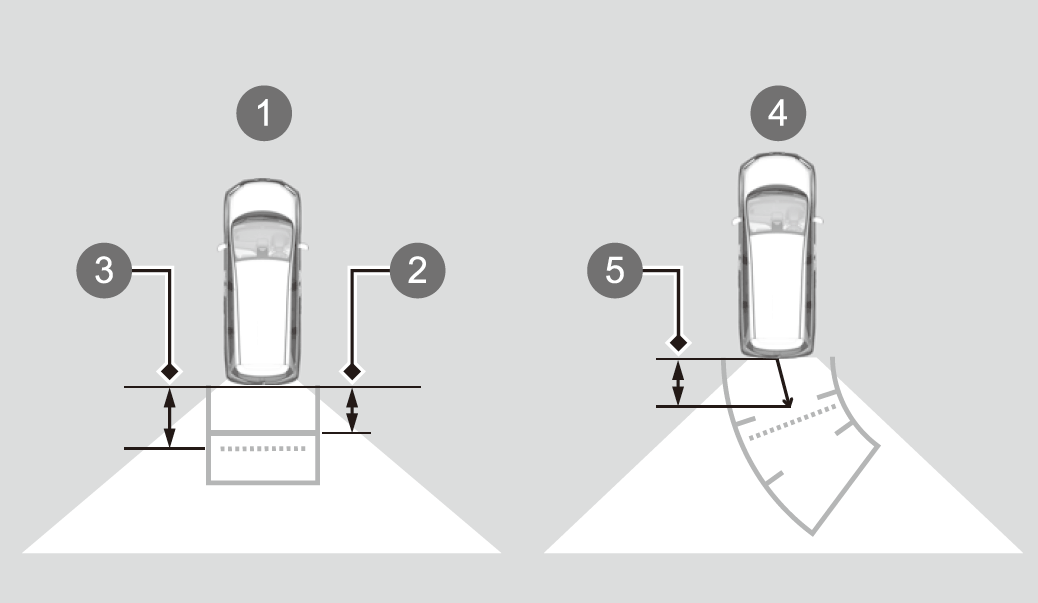 1
3
2
4
5