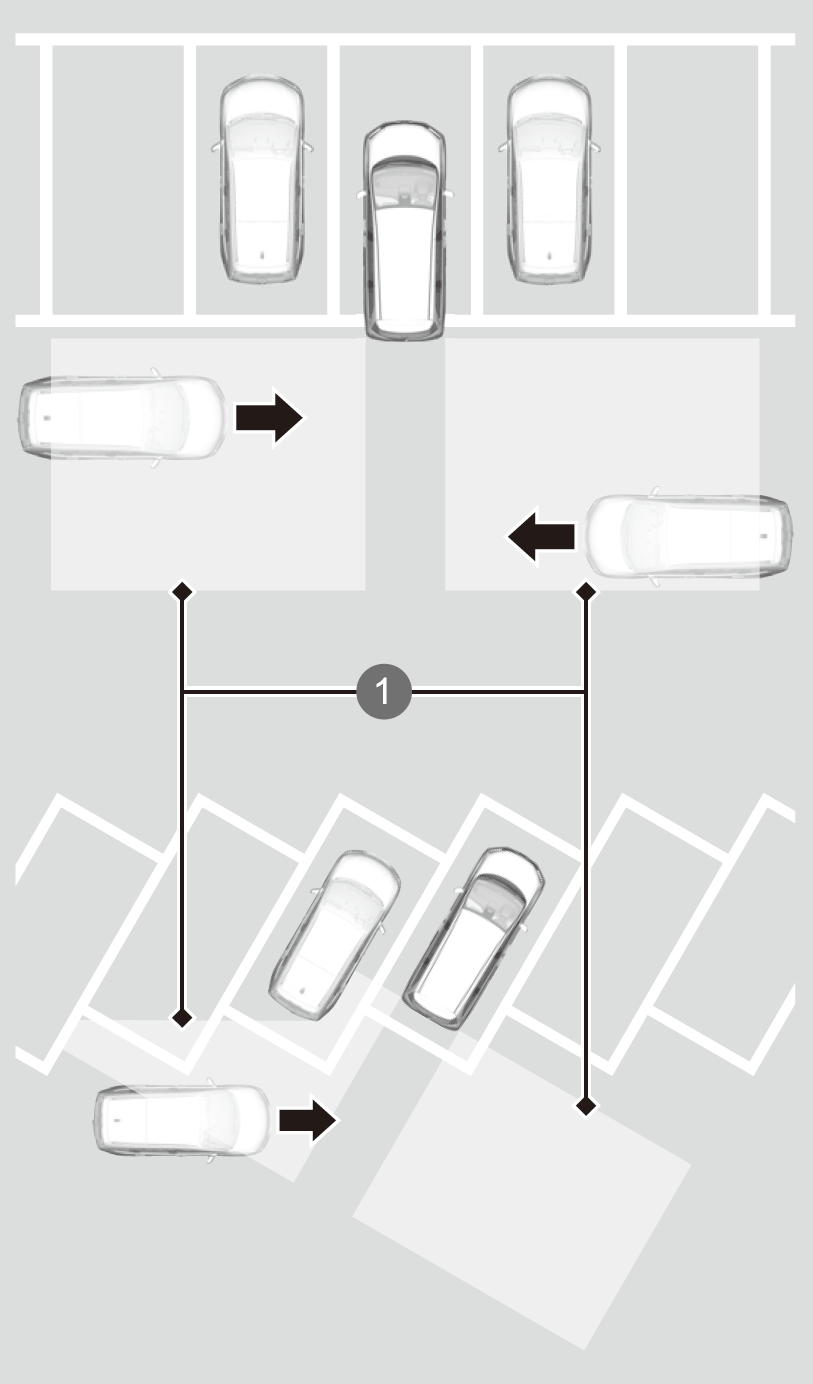 1