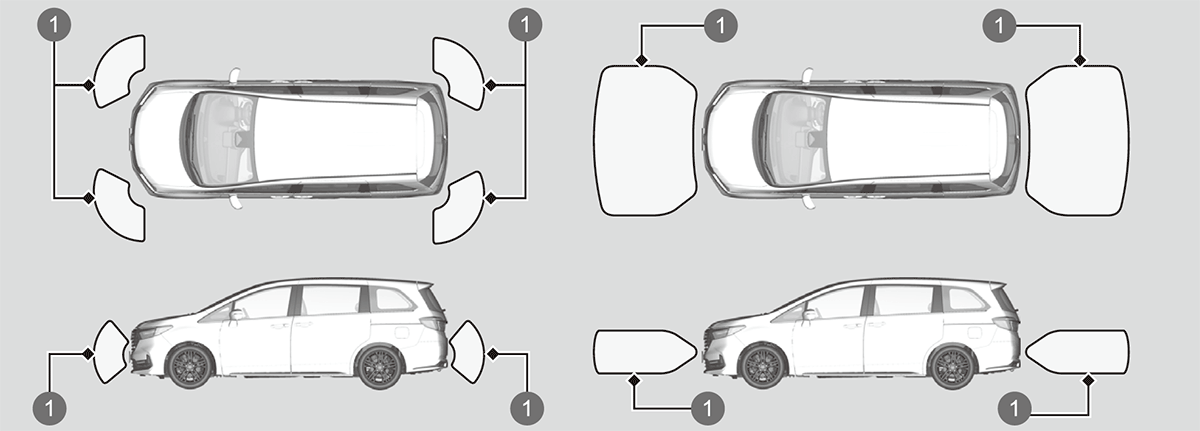 1 1 1 1
1 1 1 1