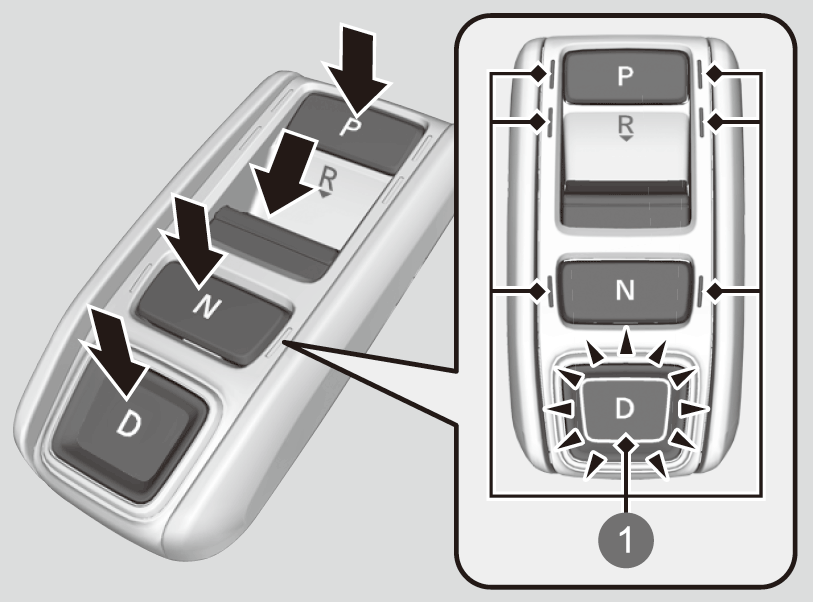 P
R
N
D
P
R
N
D
1