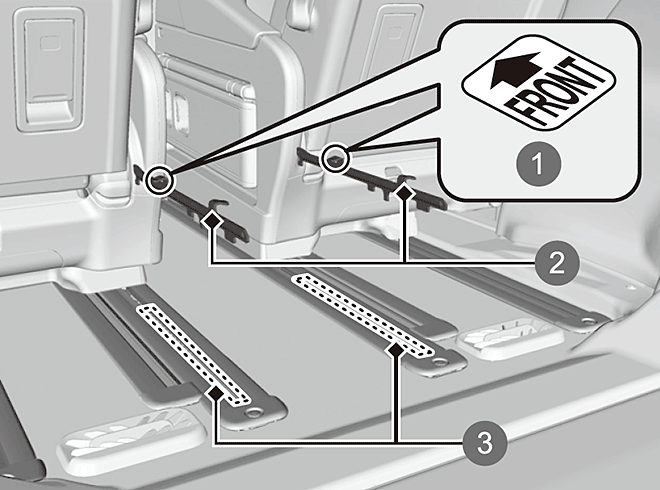 FRONT

1

2

3