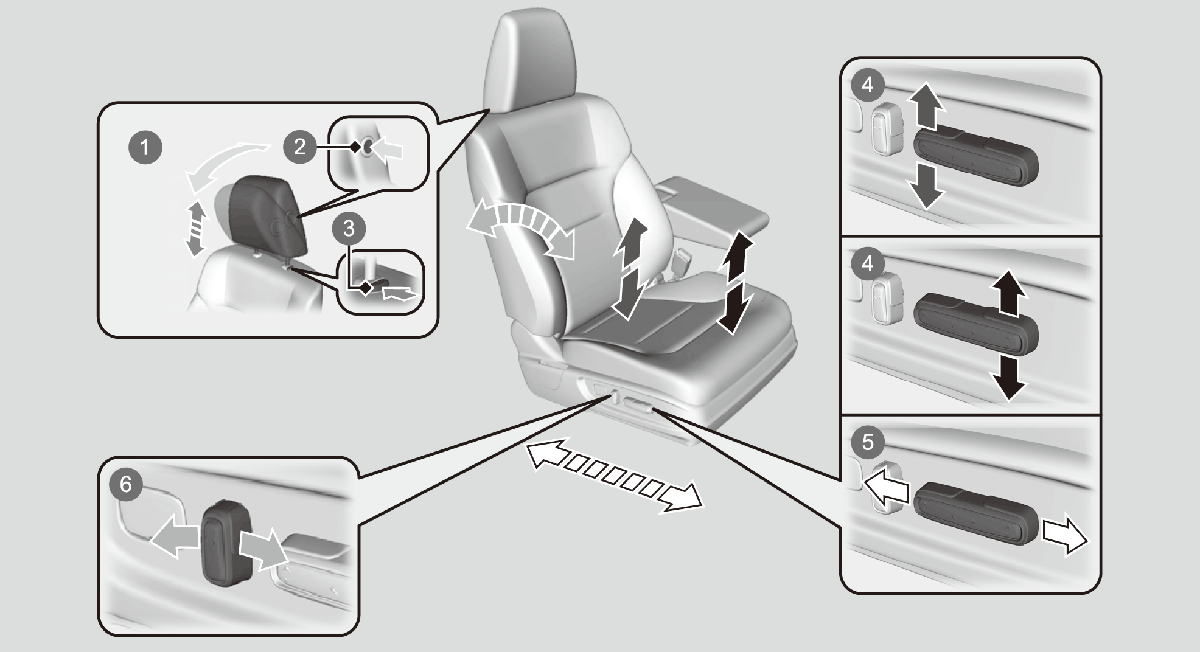 1
2
3
4
4
5
6