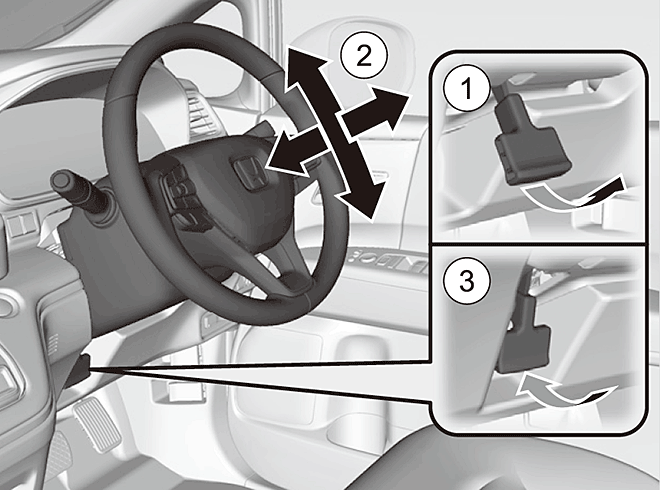 2
1
3