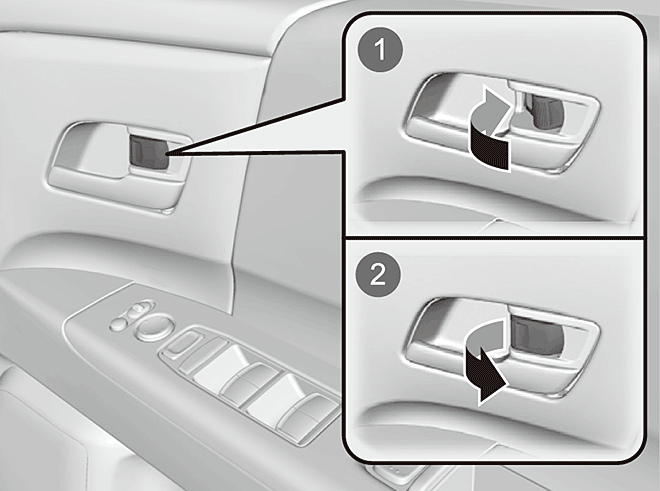 1

2