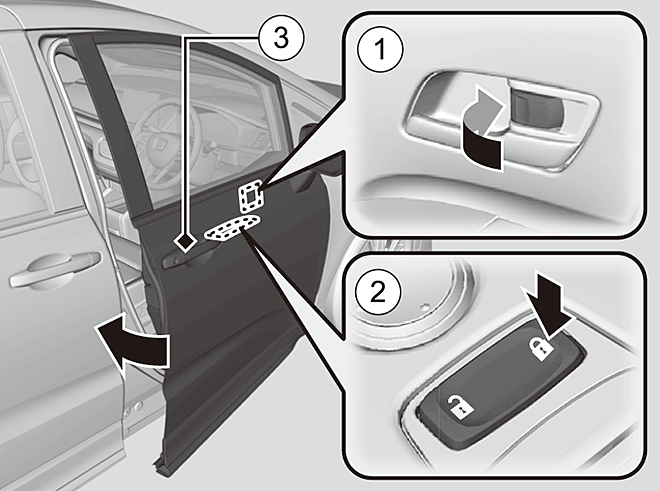 3
1
2