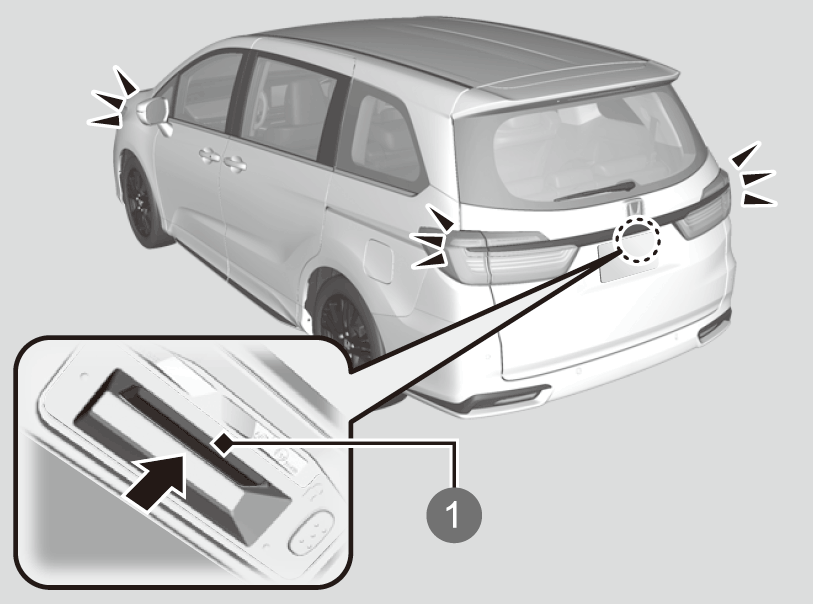 1