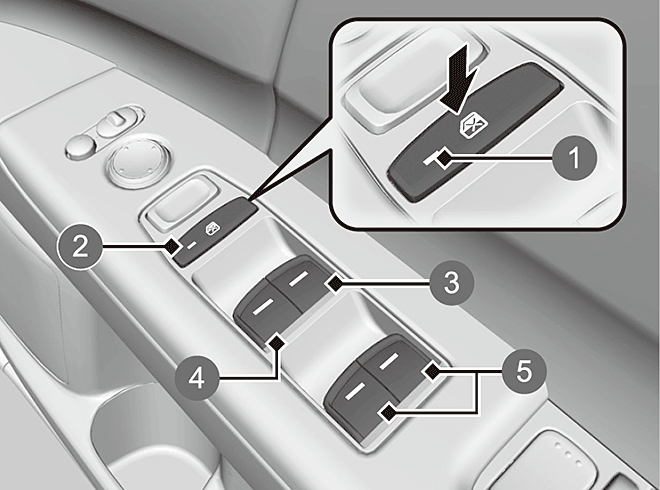 1
2
3
4
5