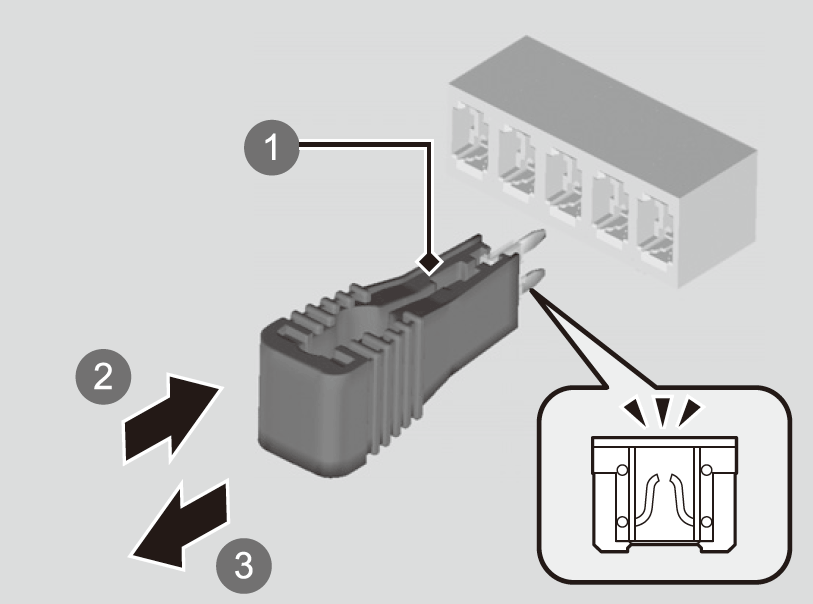 1
2
3