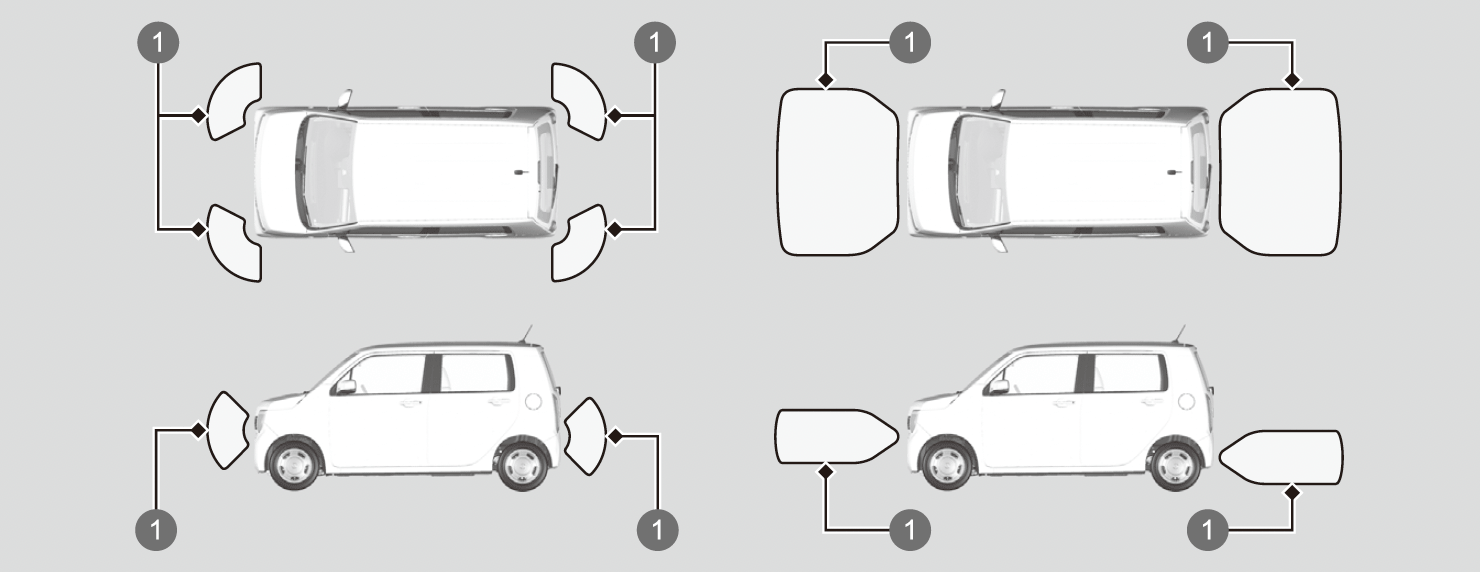 1 1 1 1

1 1 1 1