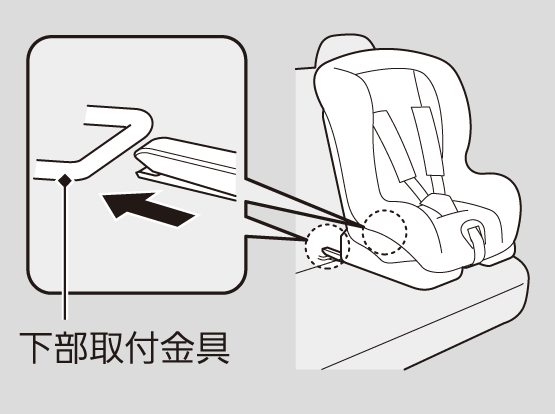 下部取付金具