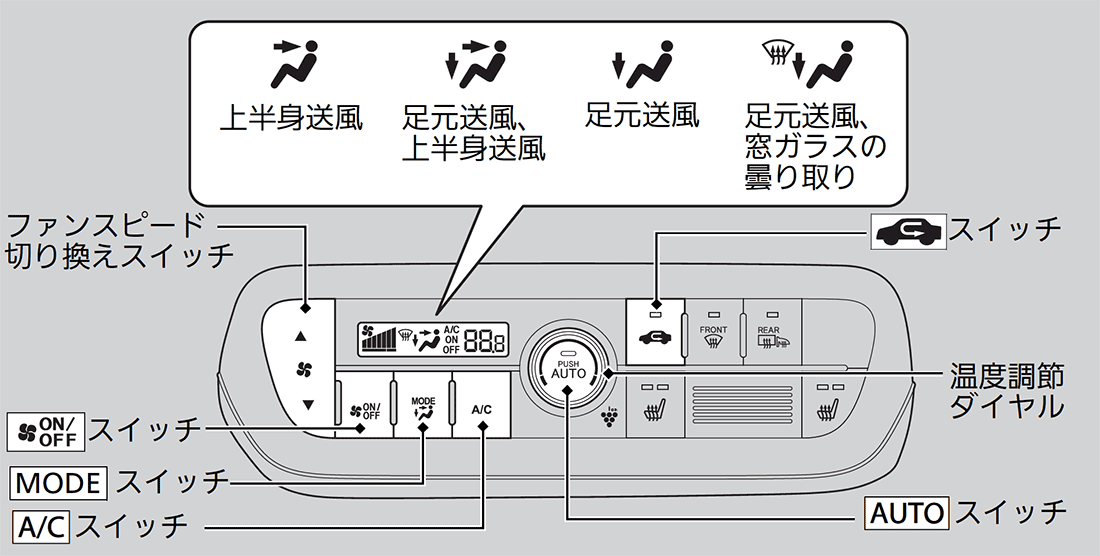 上半身送風

足元送風、上半身送風

足元送風

足元送風、窓ガラスの曇り取り

ファンスピード切り換えスイッチ

スイッチ

A/C ON OFF 88.8

FRONT

REAR

PUSH AUTO

ON/OFF

MODE

A/C

温度調節ダイヤル

ON/OFF スイッチ

MODE スイッチ

A/C スイッチ

AUTO スイッチ