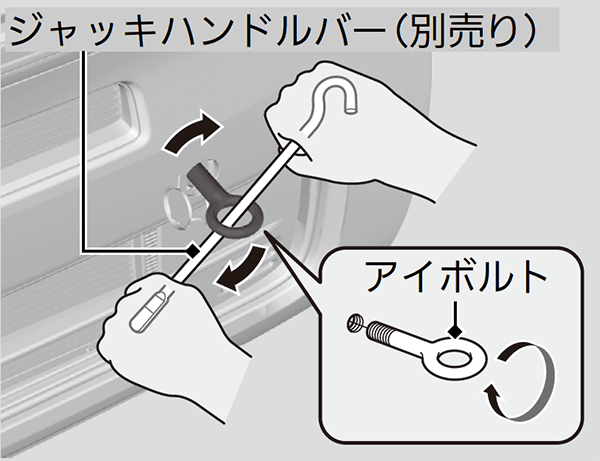 ジャッキハンドルバー（別売り）

アイボルト