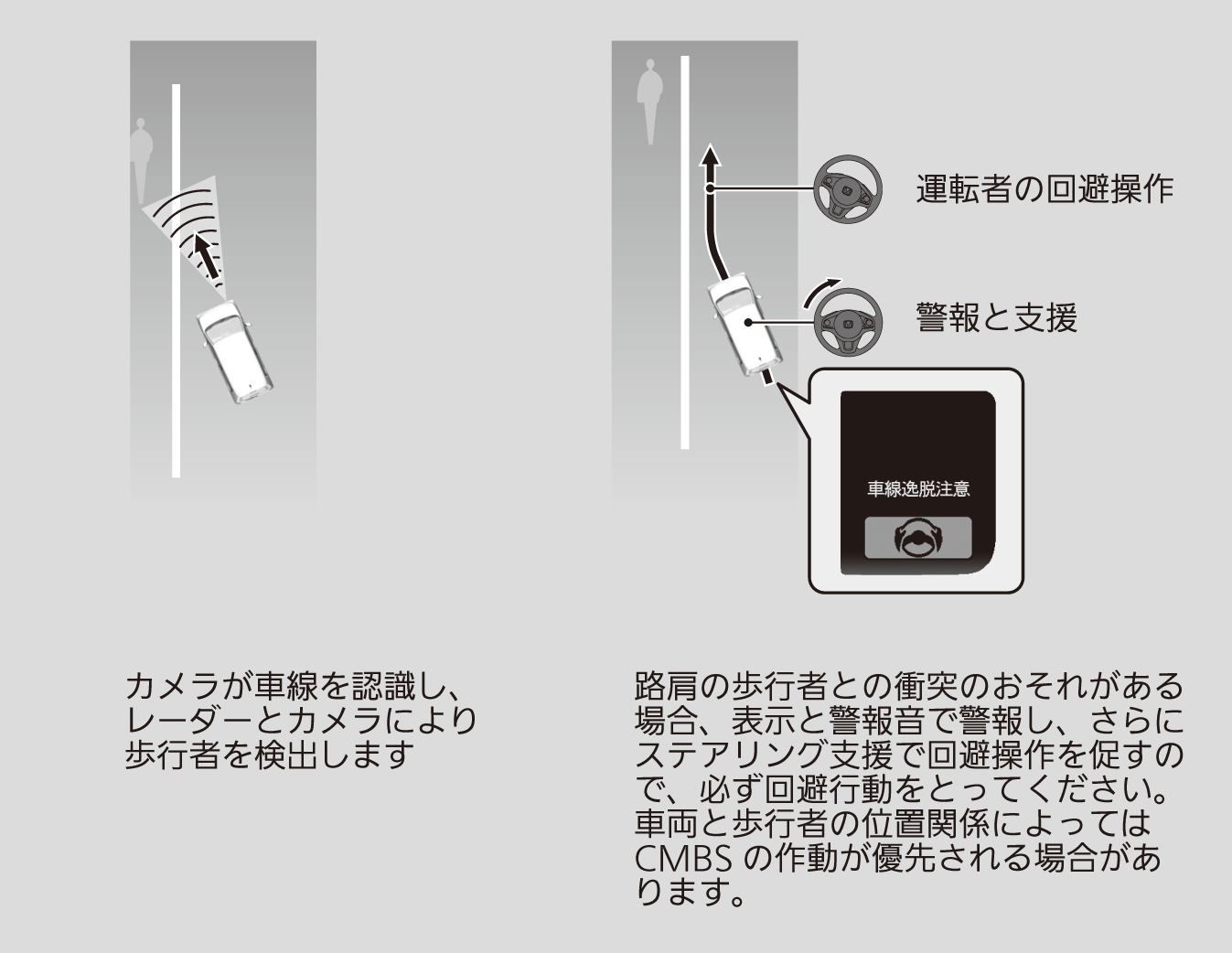 運転者の回避操作

警報と支援

車線逸脱注意

カメラが車線を認識し、レーダーとカメラにより歩行者を検出します

路肩の歩行者との衝突のおそれがある場合、表示と警報音で警報し、さらにステアリング支援で回避操作を促すので、必ず回避行動をとってください。車両と歩行者の位置関係によってはCMBS の作動が優先される場合があります。