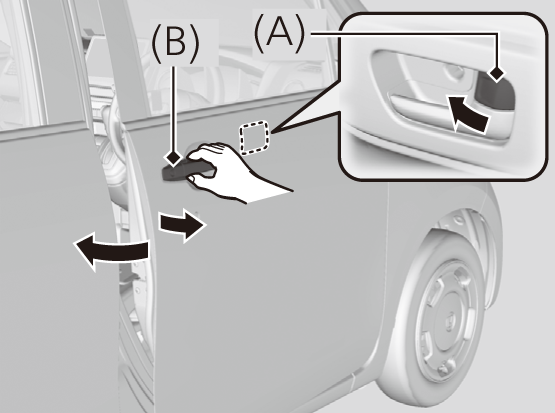 (B)
(A)