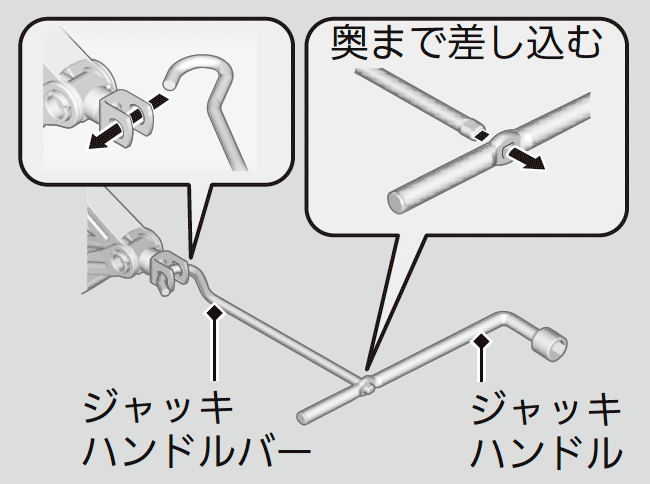 奥まで差し込む

ジャッキ
ハンドルバー

ジャッキ
ハンドル