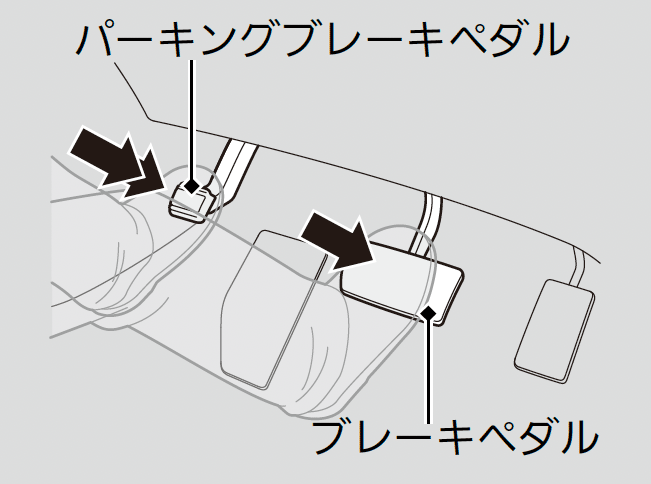 パーキングブレーキペダル

ブレーキペダル