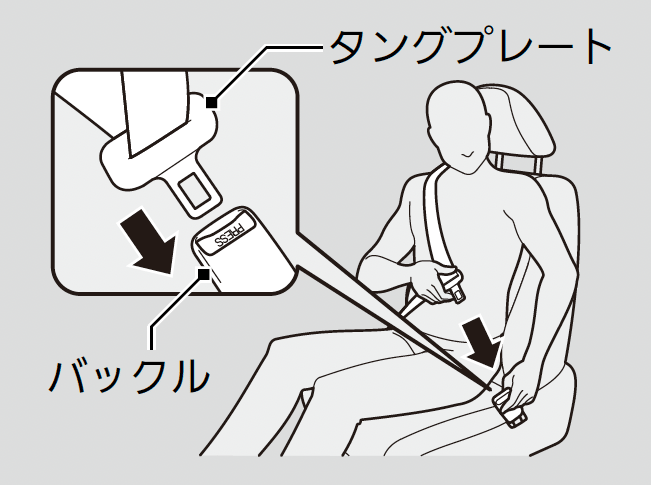 タングプレート

PRESS

バックル