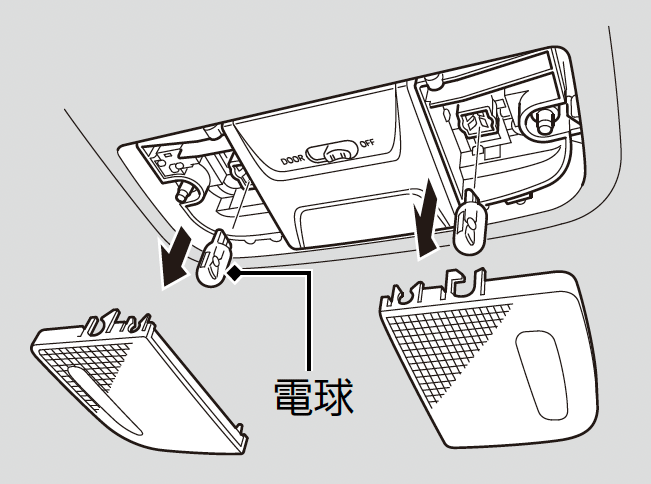 DOOR
OFF
電球