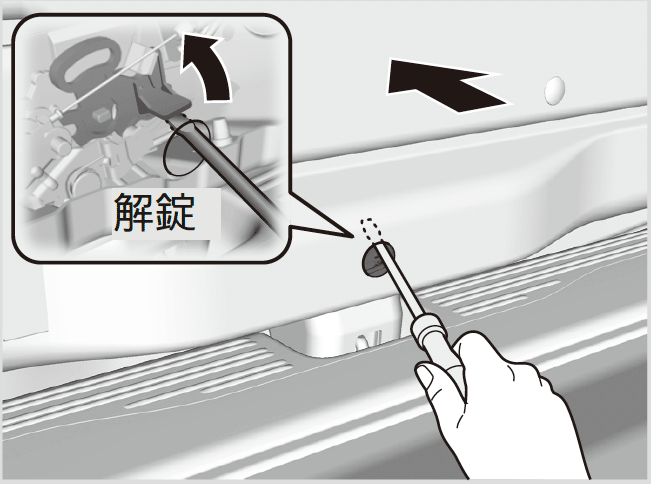 解錠