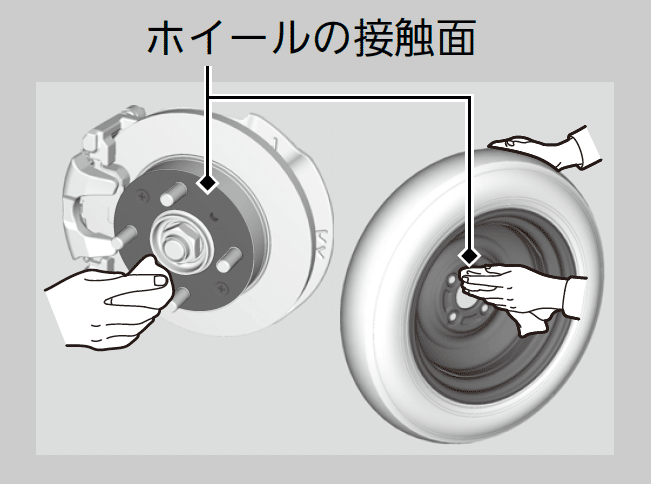 ホイールの接触面