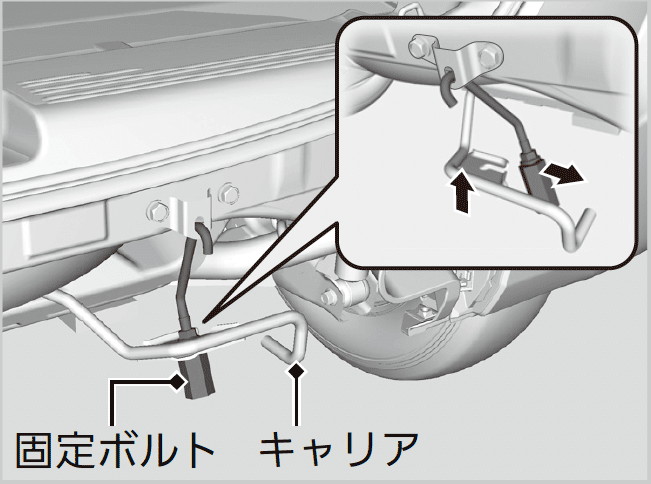 固定ボルト キャリア