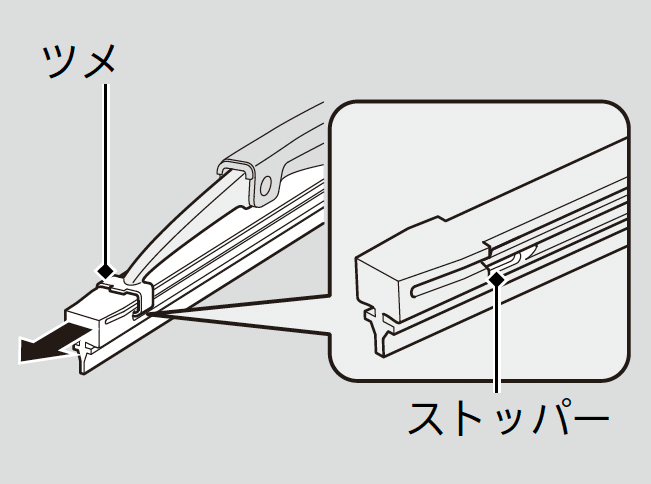 ツメ

ストッパー