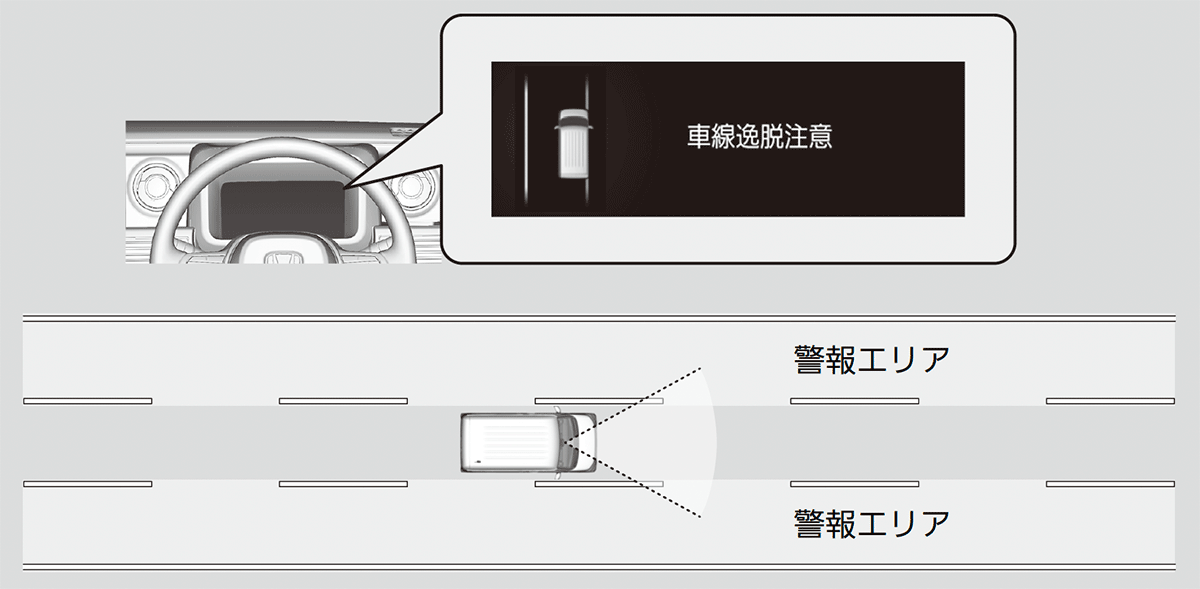 車線逸脱注意

警報エリア

警報エリア