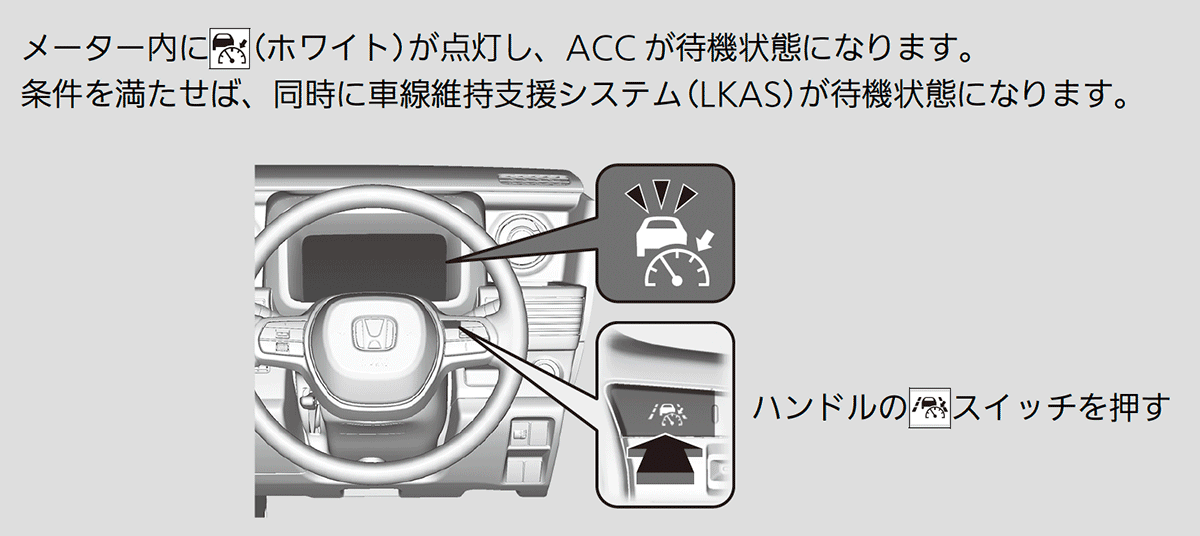 メーター内に（ホワイト）が点灯し、ACC が待機状態になります。
条件を満たせば、同時に車線維持支援システム（LKAS）が待機状態になります。

ハンドルのスイッチを押す