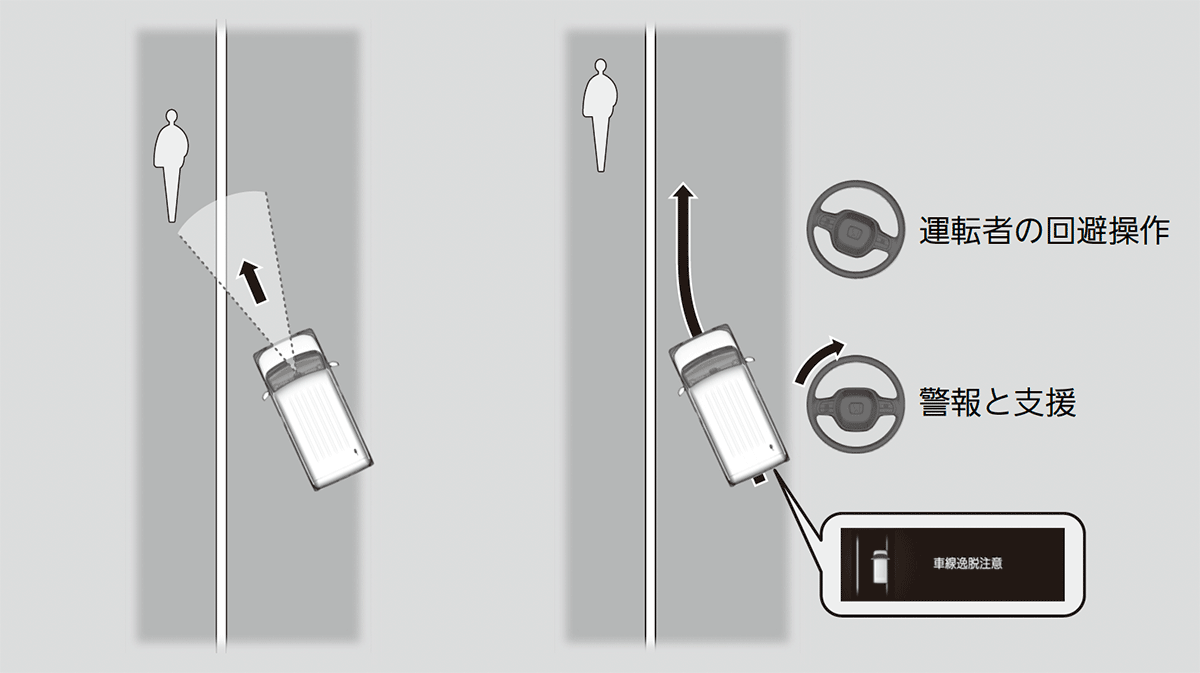 運転者の回避操作

警報と支援

車線逸脱注意