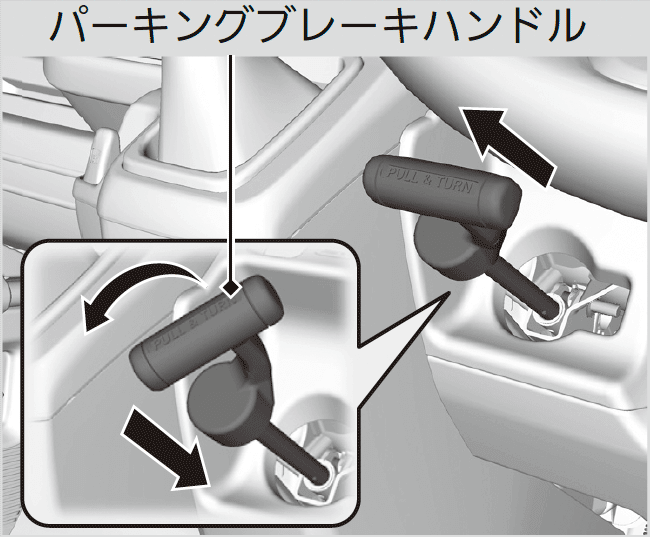 パーキングブレーキハンドル

PULL & TURN

PULL & TURN