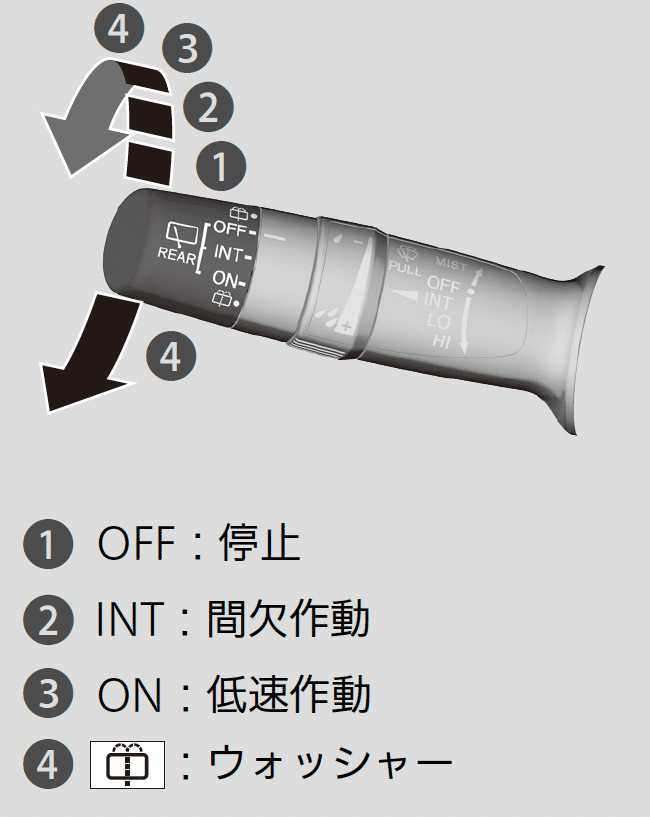 4
3
2
1
REAR
OFF
INT
ON
PULL
MIST
OFF
INT
LO
HI
4

1 OFF：停止
2 INT：間欠作動
3 ON：低速作動
4 ：ウォッシャー