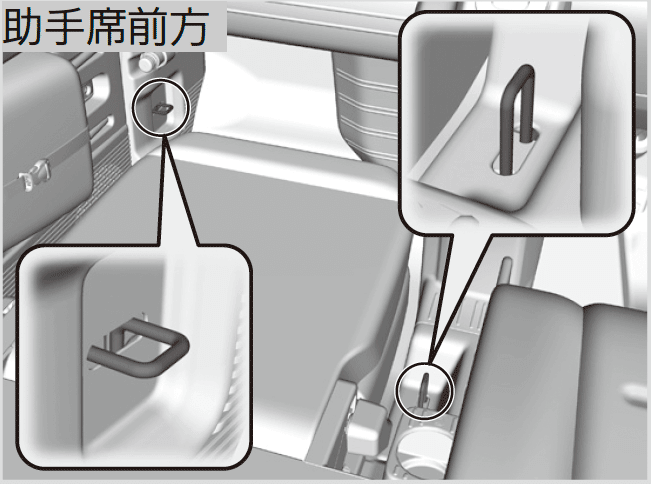 助手席前方